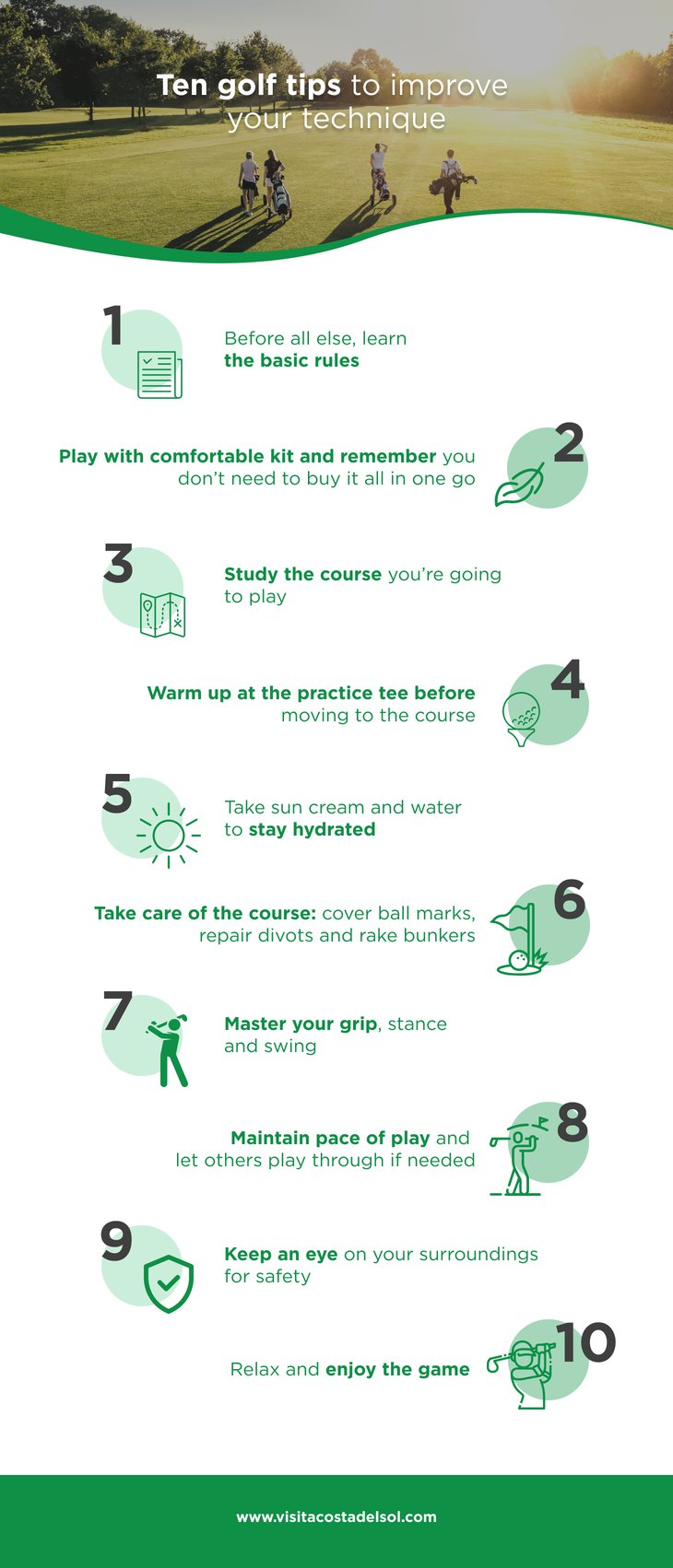 Ten golf tips to improve your technique

1

Before all else, learn the basic rules

2

Play with comfortable kit and remember you don't need to buy it all in one go

3

Study the course you're going to play

4

Warm up at the practice tee before moving to the course

5

Take sun cream and water to stay hydrated

6

Take care of the course: cover ball marks, repair divots and rake bunkers

7

Master your grip, stance and swing

8

Maintain pace of play and let others play through if needed

9

Keep an eye on your surroundings for safety

10

Relax and enjoy the game

www.visitacostadelsol.com